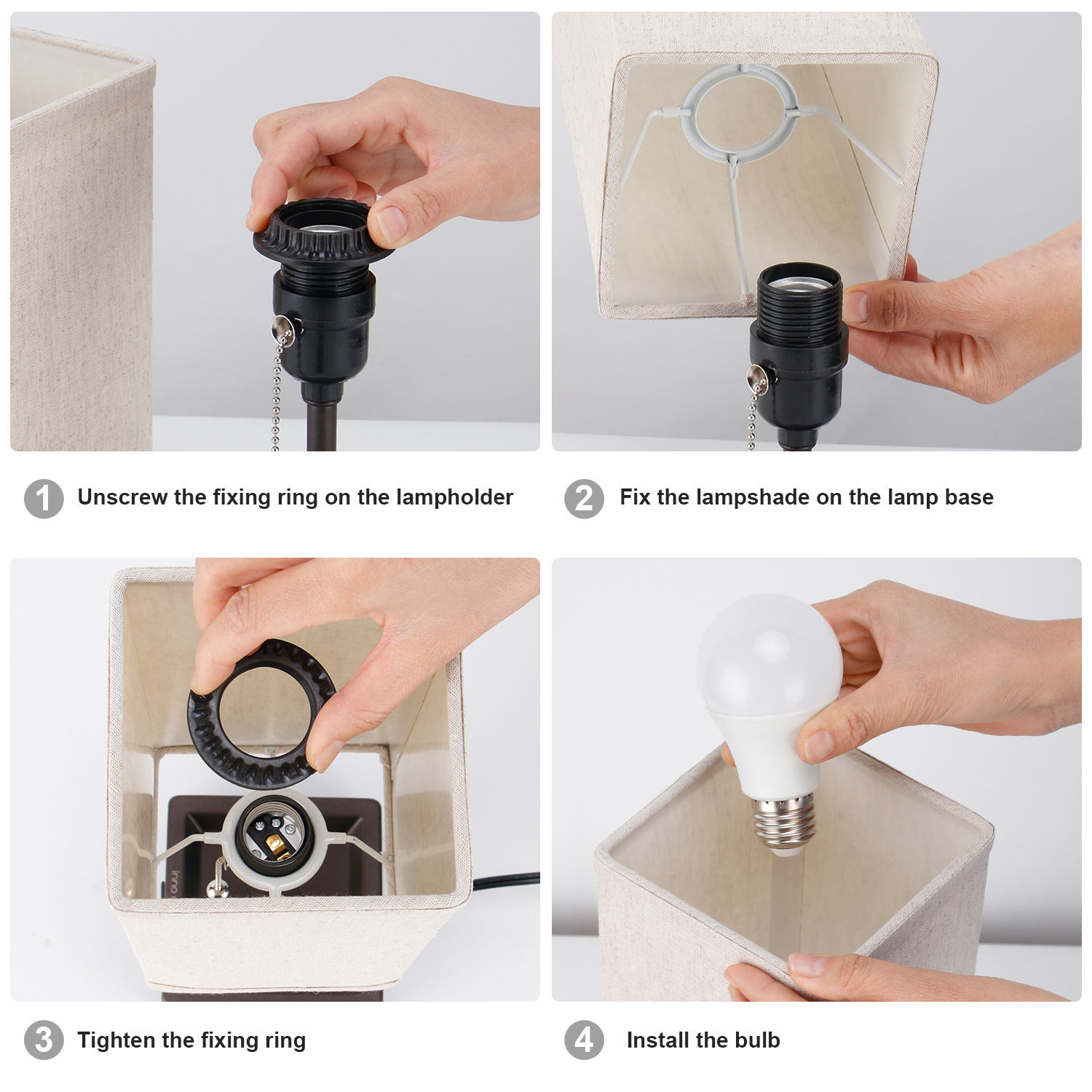 1 Unscrew the fixing ring on the lampholder

2 Fix the lampshade on the lamp base

3 Tighten the fixing ring

4 Install the bulb